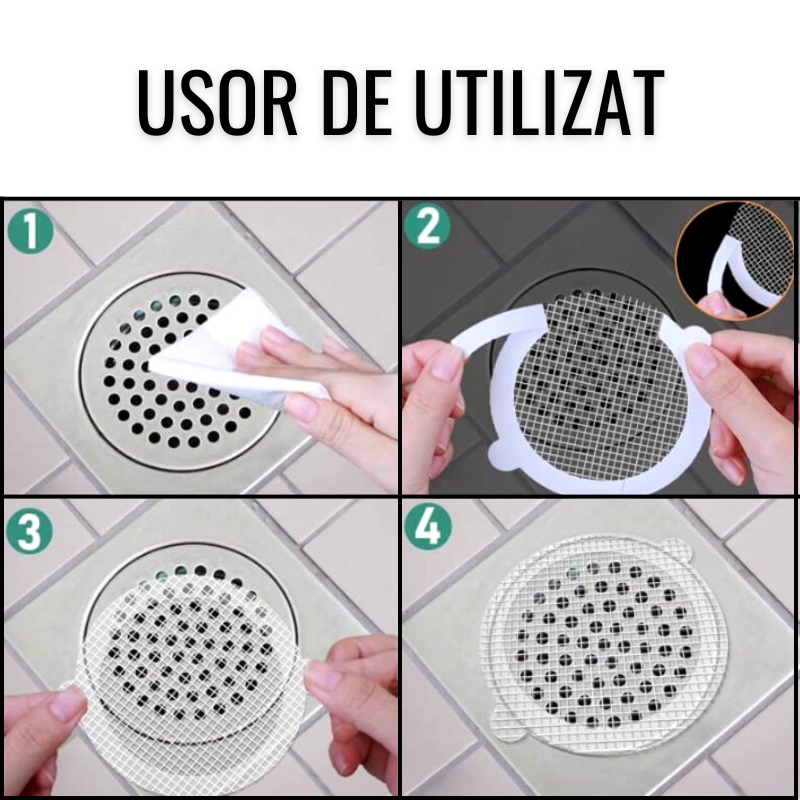 USOR DE UTILIZAT

1

2

3

4